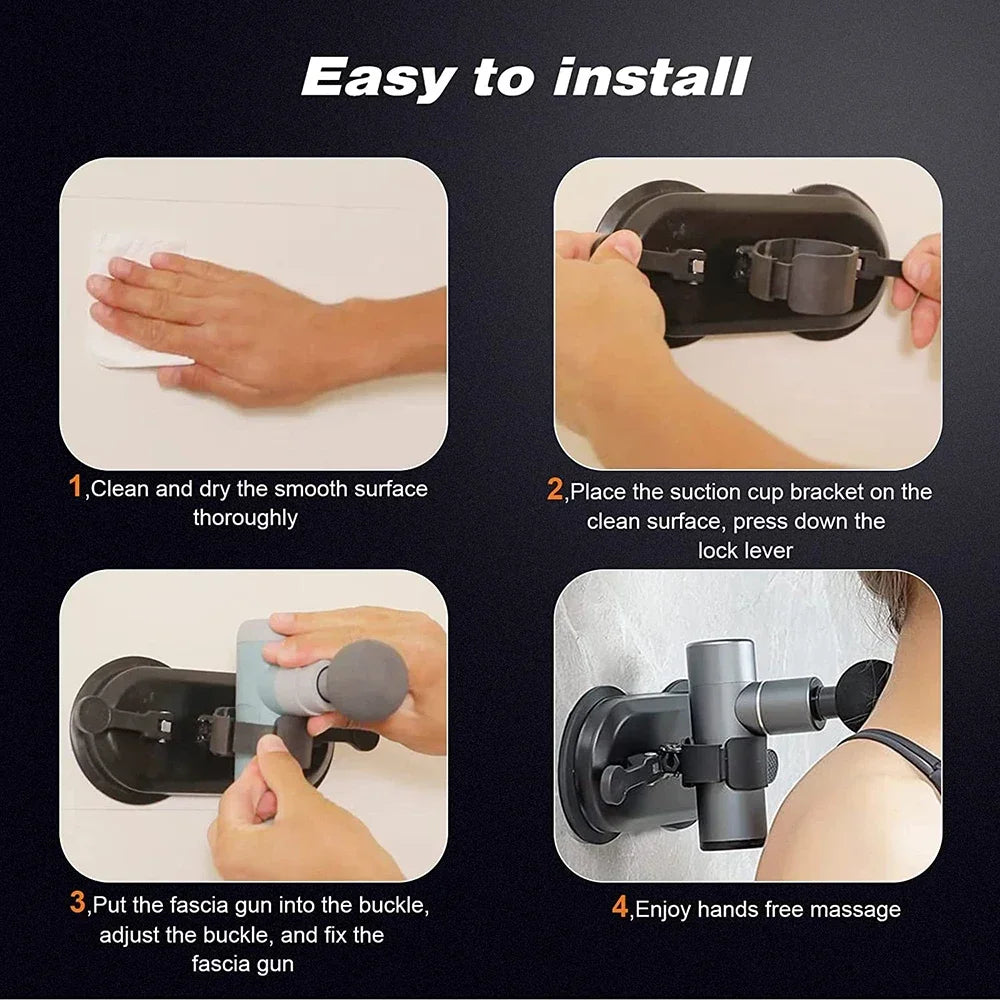 Easy to install

1,Clean and dry the smooth surface thoroughly

2,Place the suction cup bracket on the clean surface, press down the lock lever

3,Put the fascia gun into the buckle, adjust the buckle, and fix the fascia gun

4,Enjoy hands free massage