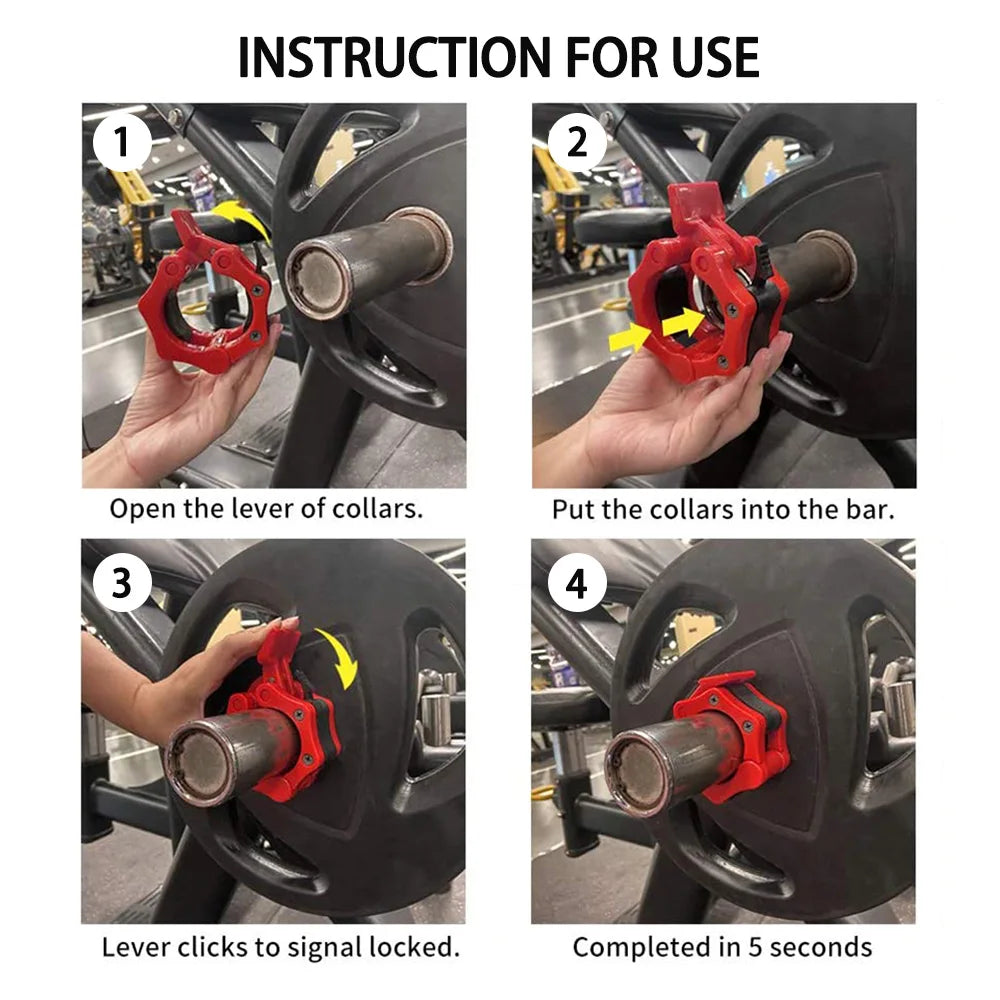 INSTRUCTION FOR USE

1

Open the lever of collars.

2

Put the collars into the bar.

3

Lever clicks to signal locked.

4

Completed in 5 seconds